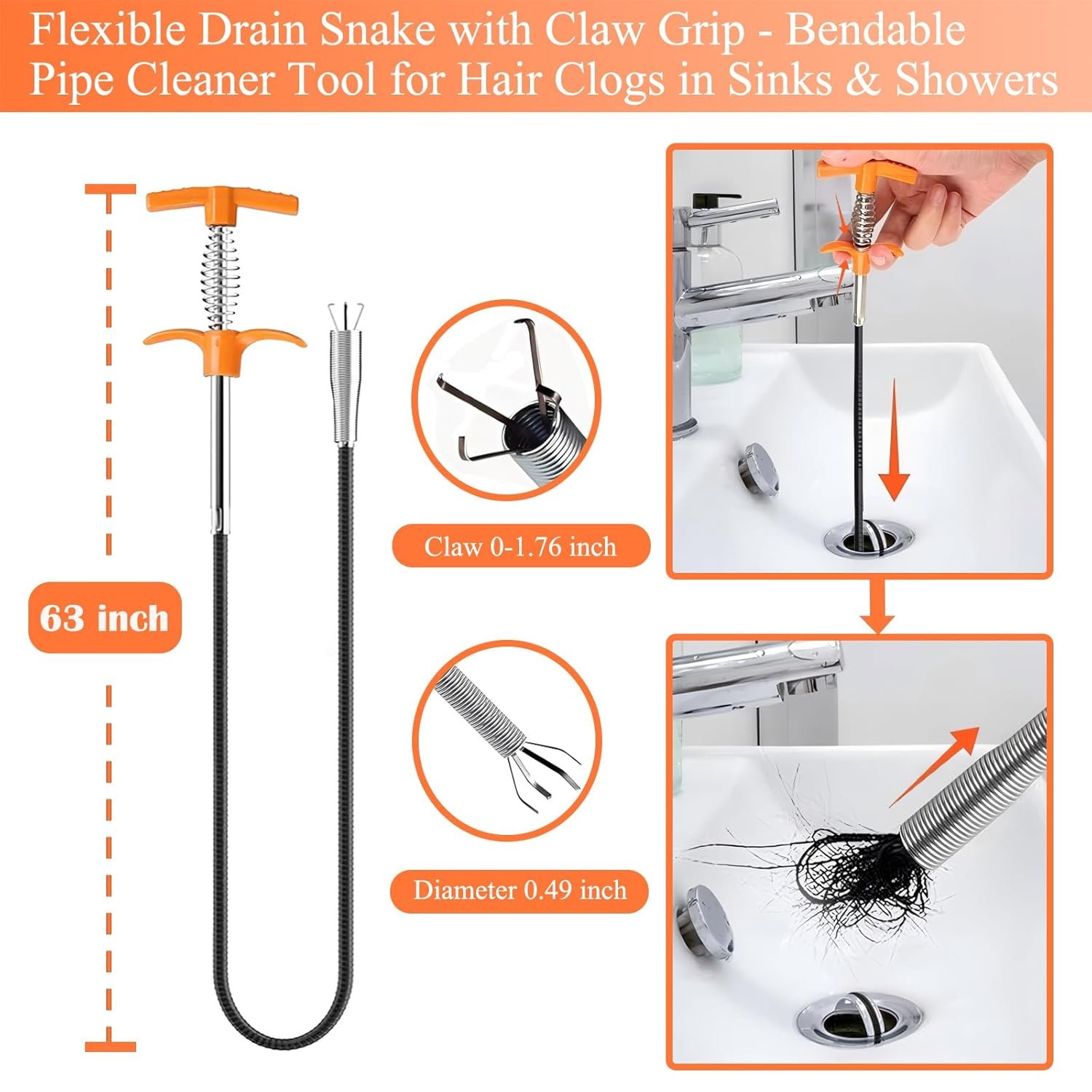 Flexible Drain Snake with Claw Grip - Bendable Pipe Cleaner Tool for Hair Clogs in Sinks & Showers

63 inch

Claw 0-1.76 inch

Diameter 0.49 inch